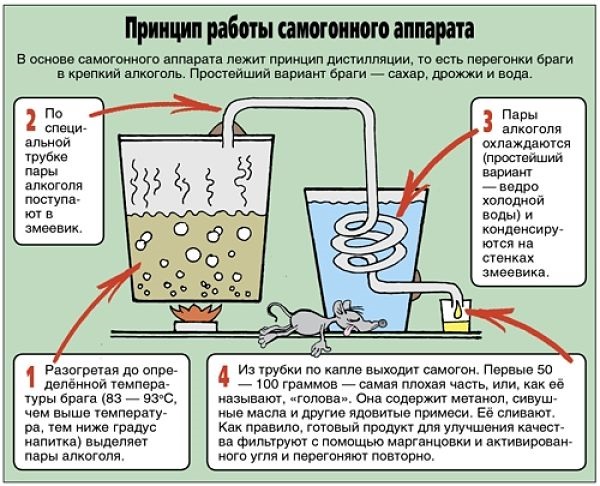 Принцип работы самогонного аппарата

В основе самогонного аппарата лежит принцип дистилляции, то есть перегонки браги в крепкий алкоголь. Простейший вариант браги — сахар, дрожжи и вода.

2 По специальной трубке пары алкоголя поступают в змеевик.

3 Пары алкоголя охлаждаются (простейший вариант — ведро холодной воды) и конденсируются на стенках змеевика.

1 Разогретая до определённой температуры брага (83 — 93°С, чем выше температура, тем ниже градус напитка) выделяет пары алкоголя.

4 Из трубки по капле выходит самогон. Первые 50 — 100 граммов — самая плохая часть, или, как её называют, «голова». Она содержит метанол, сивушные масла и другие ядовитые примеси. Её сливают. Как правило, готовый продукт для улучшения качества фильтруют с помощью марганцовки и активированного угля и перегоняют повторно.